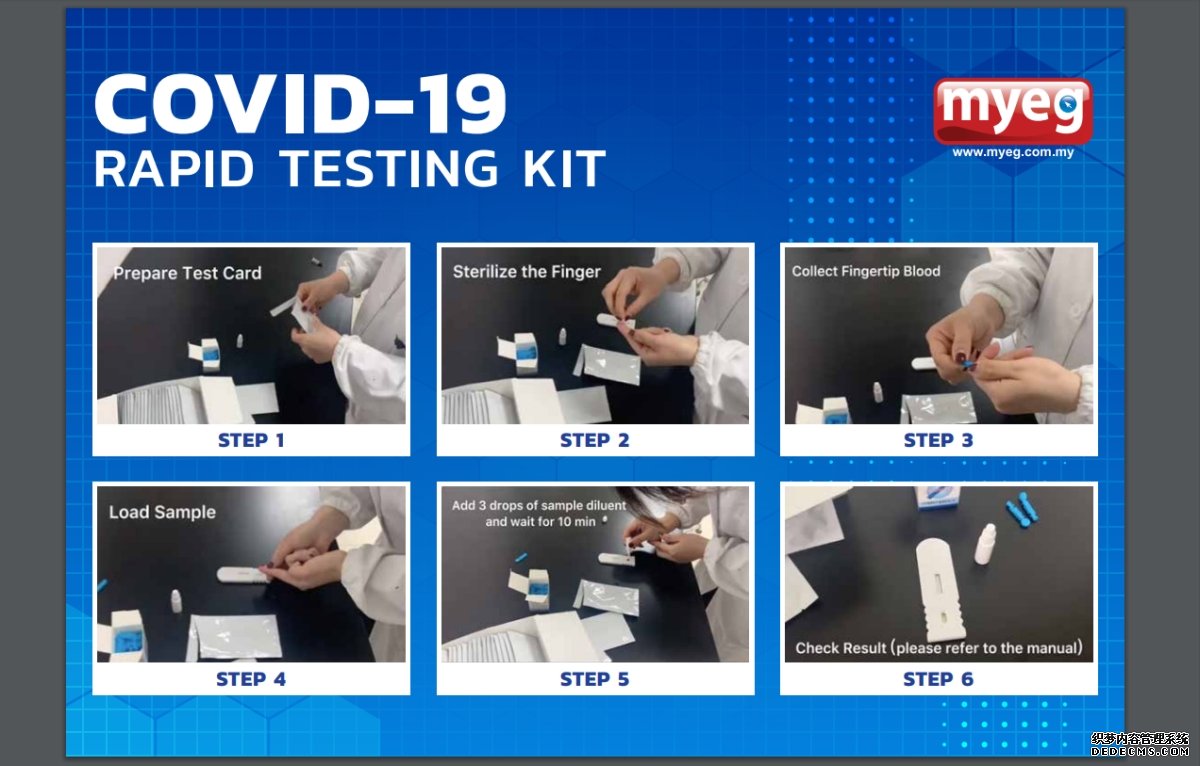 COVID-19
RAPID TESTING KIT

myeg
www.myeg.com.my

Prepare Test Card
STEP 1

Sterilize the Finger
STEP 2

Collect Fingertip Blood
STEP 3

Load Sample
STEP 4

Add 3 drops of sample diluent and wait for 10 min
STEP 5

Check Result (please refer to the manual)
STEP 6

织梦内容管理系统
DEDECMS.COM