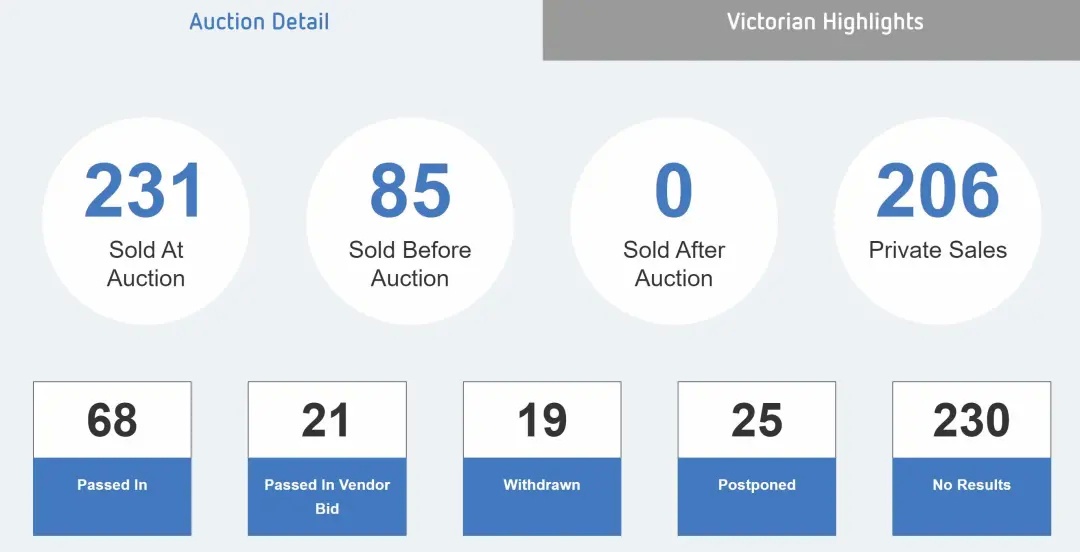 Auction Detail

Victorian Highlights

231
Sold At Auction

85
Sold Before Auction

0
Sold After Auction

206
Private Sales

68
Passed In

21
Passed In Vendor Bid

19
Withdrawn

25
Postponed

230
No Results