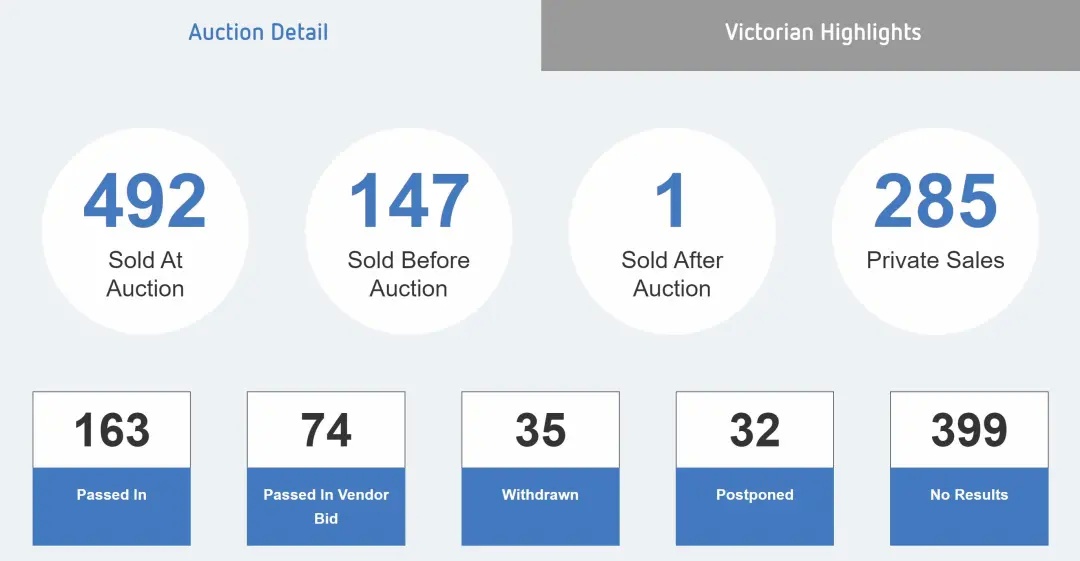 Auction Detail

Victorian Highlights

492
Sold At Auction

147
Sold Before Auction

1
Sold After Auction

285
Private Sales

163
Passed In

74
Passed In Vendor Bid

35
Withdrawn

32
Postponed

399
No Results