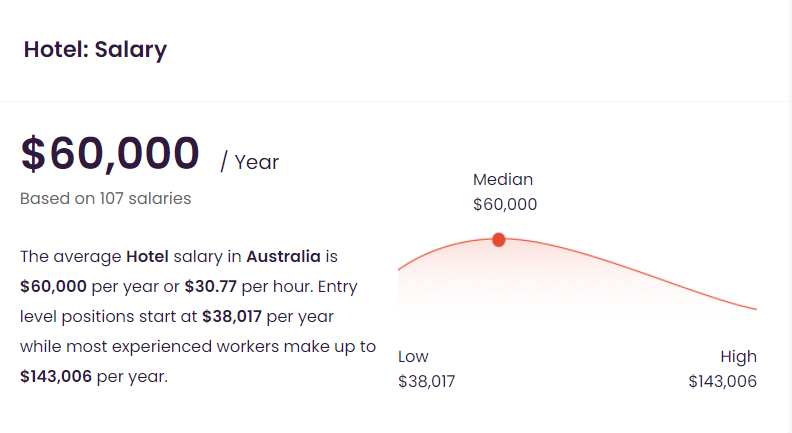 Hotel: Salary

\$60,000 / Year

Based on 107 salaries

The average Hotel salary in Australia is \$60,000 per year or \$30.77 per hour. Entry level positions start at \$38,017 per year while most experienced workers make up to \$143,006 per year.

Median
\$60,000

Low
\$38,017

High
\$143,006