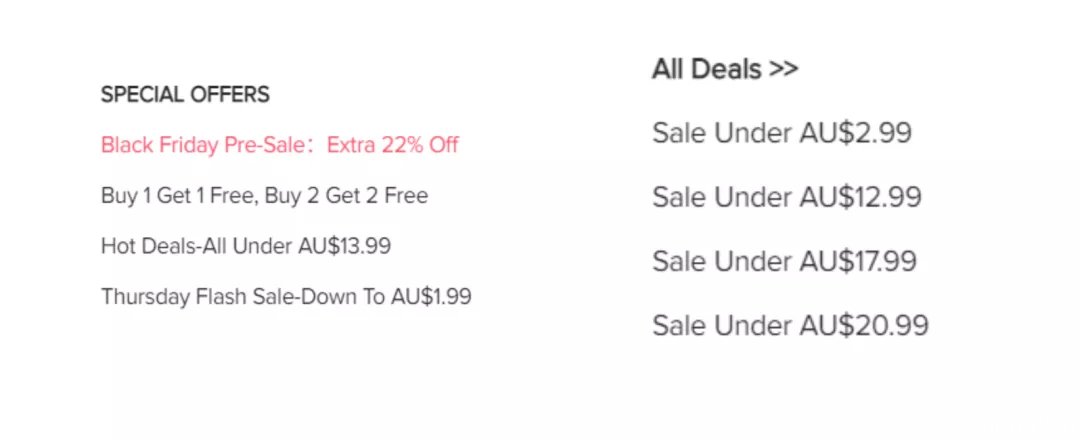 SPECIAL OFFERS

Black Friday Pre-Sale：Extra 22% Off

Buy 1 Get 1 Free, Buy 2 Get 2 Free

Hot Deals-All Under AU$13.99

Thursday Flash Sale-Down To AU$1.99

All Deals >>

Sale Under AU$2.99

Sale Under AU$12.99

Sale Under AU$17.99

Sale Under AU$20.99