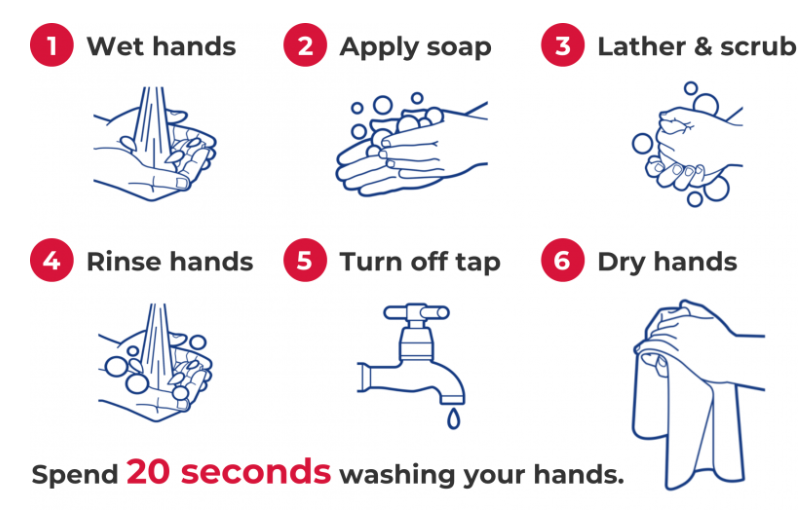 1 Wet hands
2 Apply soap
3 Lather & scrub
4 Rinse hands
5 Turn off tap
6 Dry hands

Spend 20 seconds washing your hands.