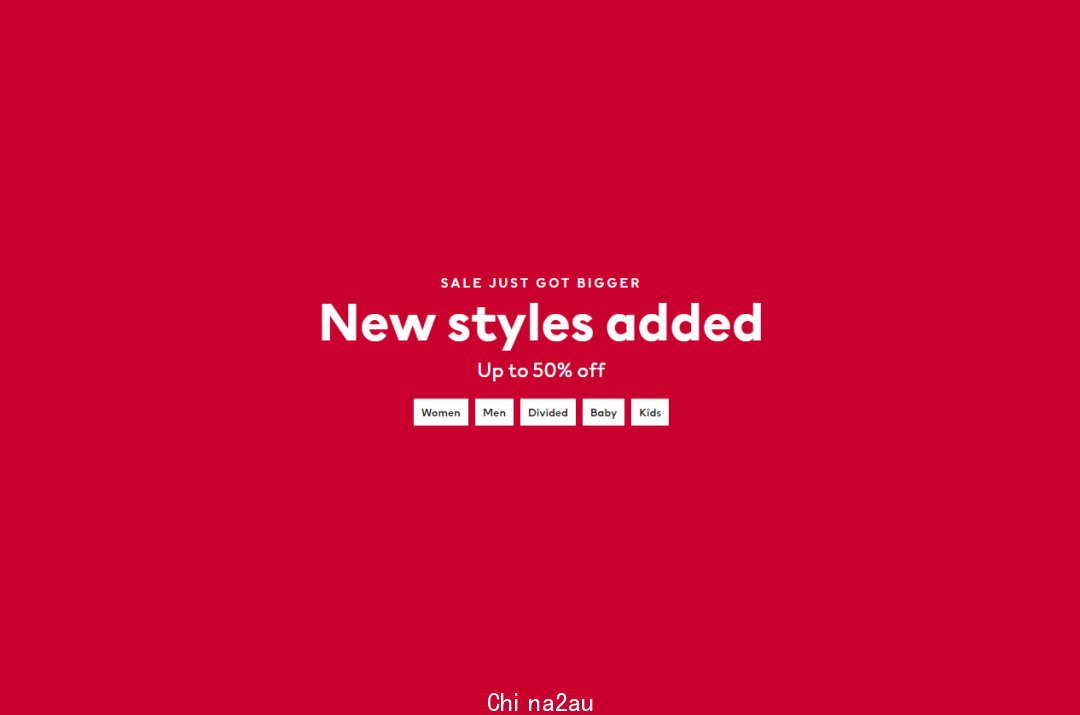 SALE JUST GOT BIGGER
New styles added
Up to 50% off

Women Men Divided Baby Kids

China2au